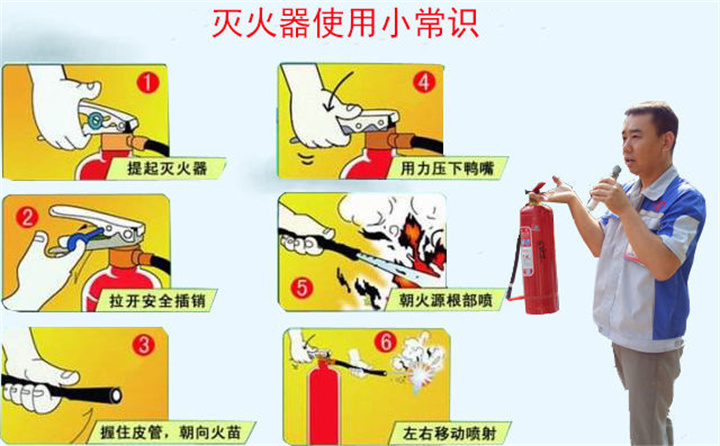 灭火器使用小常识

1
提起灭火器

2
拉开安全插销

3
握住皮管，朝向火苗

4
用力压下鸭嘴

5
朝火源根部喷

6
左右移动喷射